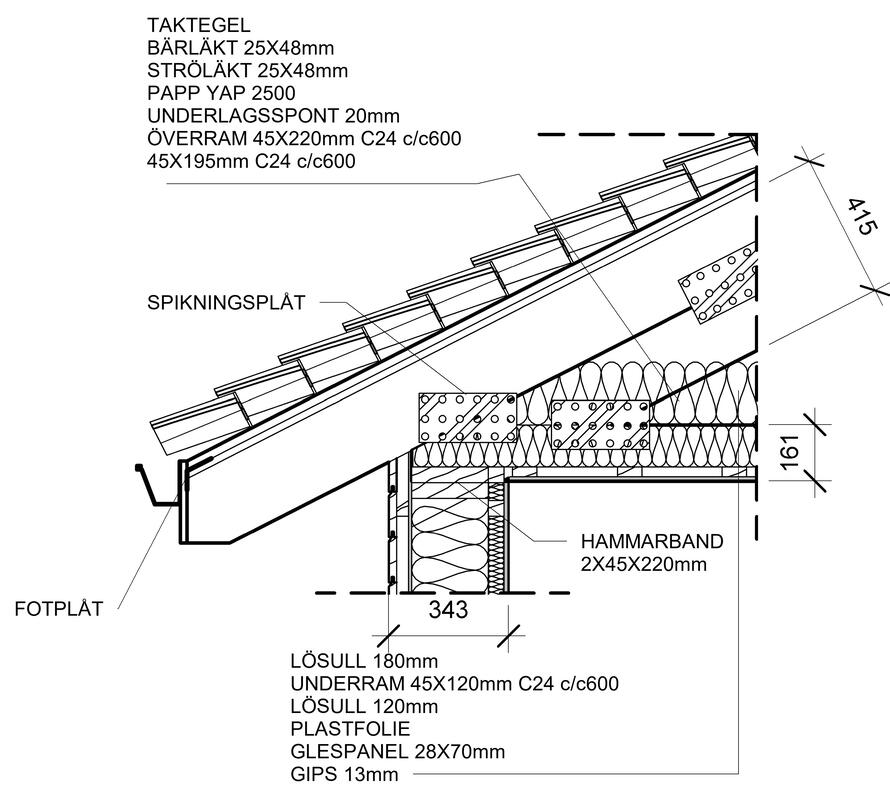 TAKTEGEL
BÄRLÄKT 25X48mm
STRÖLÄKT 25X48mm
PAPP YAP 2500
UNDERLAGSSPONT 20mm
ÖVERRAM 45X220mm C24 c/c600
45X195mm C24 c/c600

415

SPIKNINGSPLÅT

161

HAMMARBAND
2X45X220mm

FOTPLÅT

343

LÖSULL 180mm
UNDERRAM 45X120mm C24 c/c600
LÖSULL 120mm
PLASTFOLIE
GLESPANEL 28X70mm
GIPS 13mm